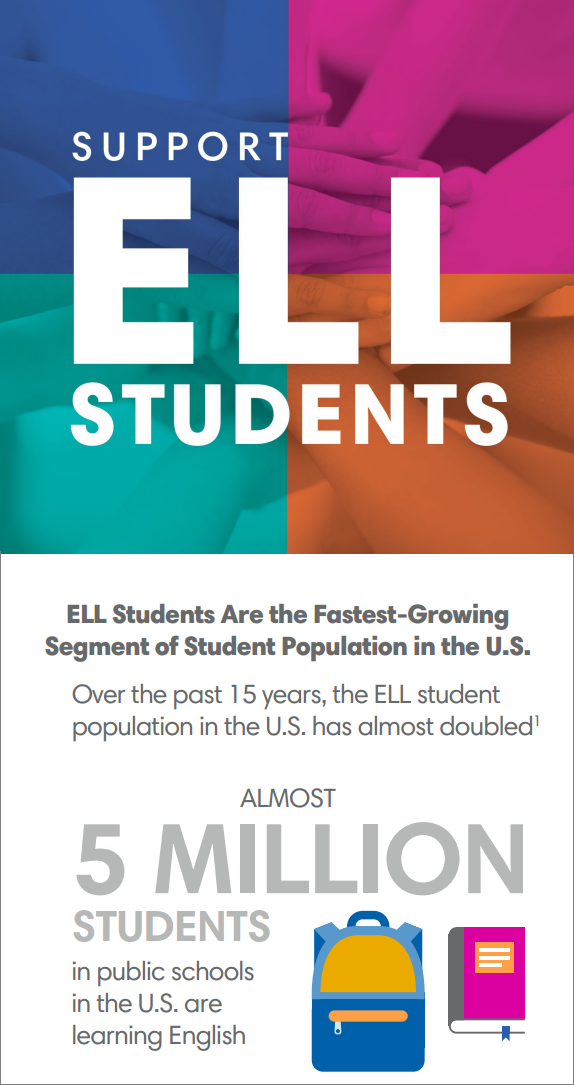 SUPPORT
ELL
STUDENTS

ELL Students Are the Fastest-Growing Segment of Student Population in the U.S.

Over the past 15 years, the ELL student population in the U.S. has almost doubled$^1$

ALMOST
5 MILLION
STUDENTS
in public schools in the U.S. are learning English